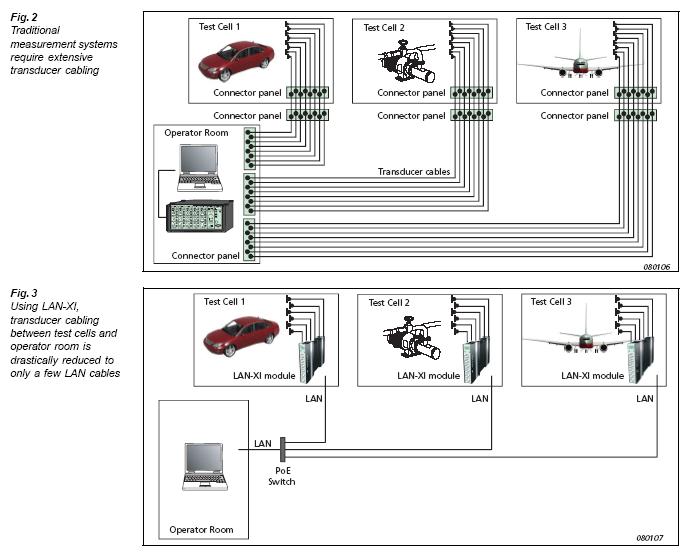 Fig. 2
Traditional measurement systems require extensive transducer cabling

Test Cell 1

Connector panel

Test Cell 2

Connector panel

Test Cell 3

Connector panel

Connector panel

Connector panel

Connector panel

Operator Room

Transducer cables

Connector panel

080106

Fig. 3
Using LAN-XI, transducer cabling between test cells and operator room is drastically reduced to only a few LAN cables

Test Cell 1

LAN-XI module

Test Cell 2

LAN-XI module

Test Cell 3

LAN-XI module

LAN

LAN

LAN

LAN

PoE
Switch

Operator Room

080107