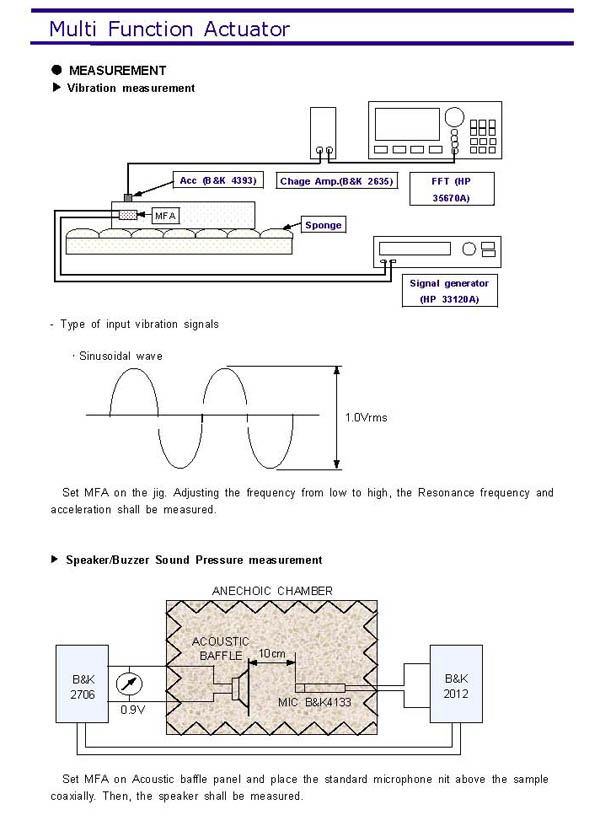 Multi Function Actuator

● MEASUREMENT

▶ Vibration measurement

Acc (B&K 4393)

Chage Amp.(B&K 2635)

FFT (HP 35670A)

MFA

Sponge

Signal generator (HP 33120A)

- Type of input vibration signals

· Sinusoidal wave

1.0Vrms

Set MFA on the jig. Adjusting the frequency from low to high, the Resonance frequency and acceleration shall be measured.

▶ Speaker/Buzzer Sound Pressure measurement

ANECHOIC CHAMBER

ACOUSTIC BAFFLE

10cm

B&K 2706

0.9V

MIC B&K4133

B&K 2012

Set MFA on Acoustic baffle panel and place the standard microphone nit above the sample coaxially. Then, the speaker shall be measured.