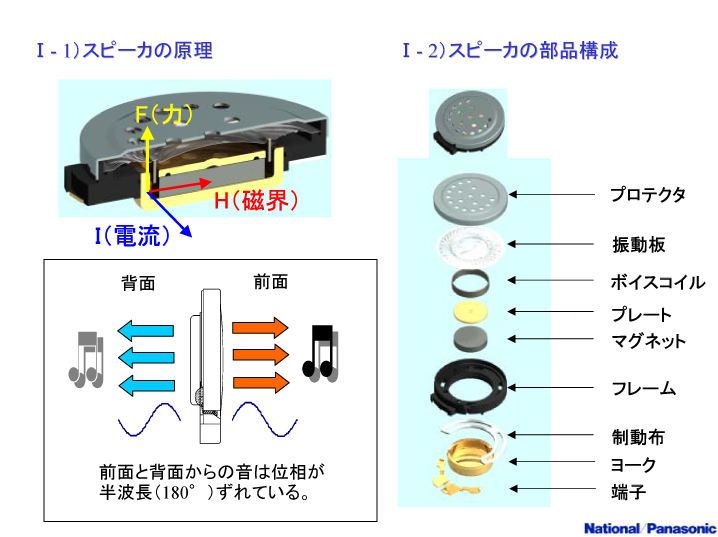 Ⅰ - 1)スピーカの原理

F(力)

H(磁界)

I(電流)

背面

前面

前面と背面からの音は位相が半波長(180°)ずれている。

Ⅰ - 2)スピーカの部品構成

プロテクタ

振動板

ボイスコイル

プレート

マグネット

フレーム

制動布

ヨーク

端子

National/Panasonic